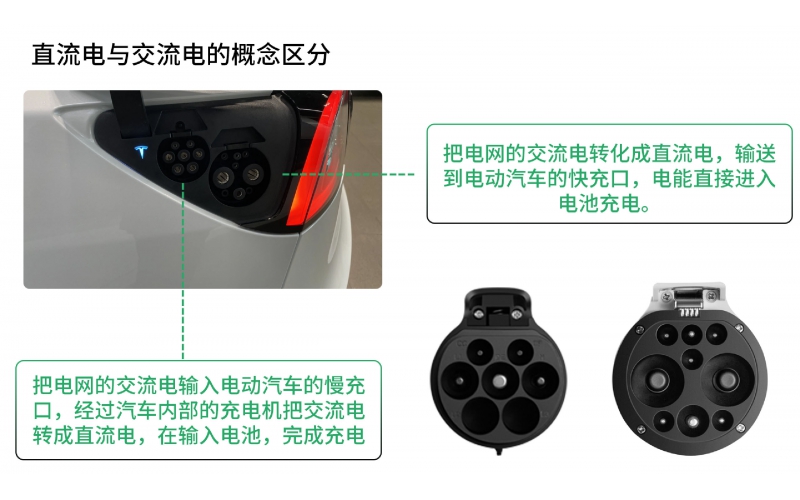 直流电与交流电的概念区分

把电网的交流电转化成直流电，输送到电动汽车的快充口，电能直接进入电池充电。

把电网的交流电输入电动汽车的慢充口，经过汽车内部的充电机把交流电转成直流电，在输入电池，完成充电